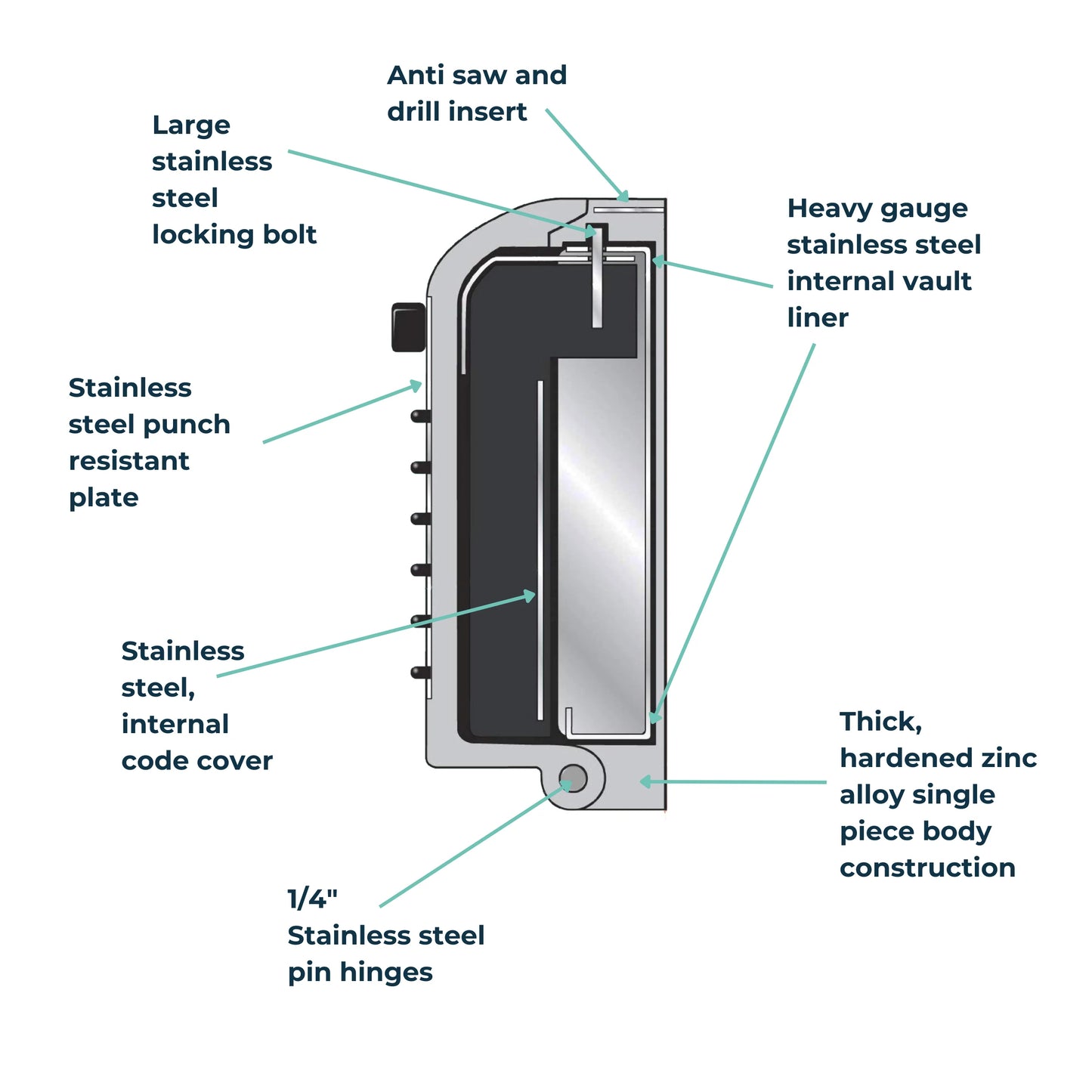 Anti saw and drill insert

Large stainless steel locking bolt

Heavy gauge stainless steel internal vault liner

Stainless steel punch resistant plate

Stainless steel, internal code cover

Thick, hardened zinc alloy single piece body construction

1/4" Stainless steel pin hinges